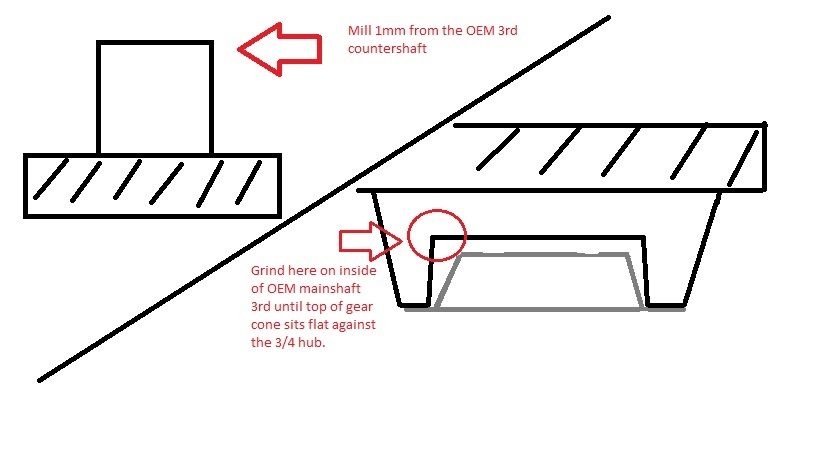 Mill 1mm from the OEM 3rd countershaft

Grind here on inside of OEM mainshaft 3rd until top of gear cone sits flat against the 3/4 hub.