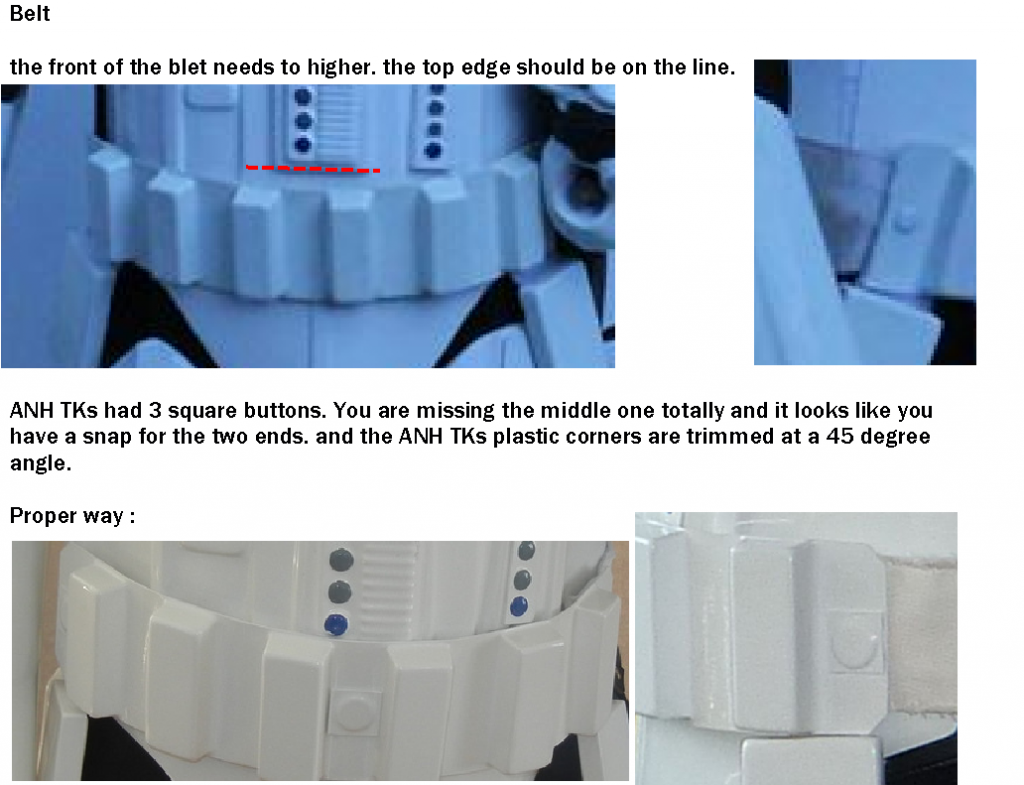 Belt

the front of the blet needs to higher. the top edge should be on the line.

ANH TKs had 3 square buttons. You are missing the middle one totally and it looks like you have a snap for the two ends. and the ANH TKs plastic corners are trimmed at a 45 degree angle.

Proper way :